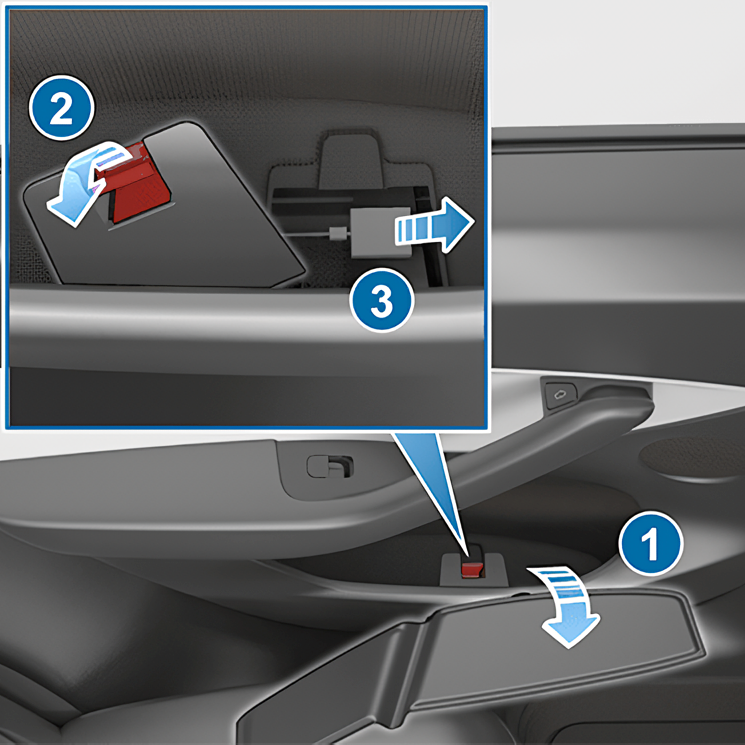 2
3
1